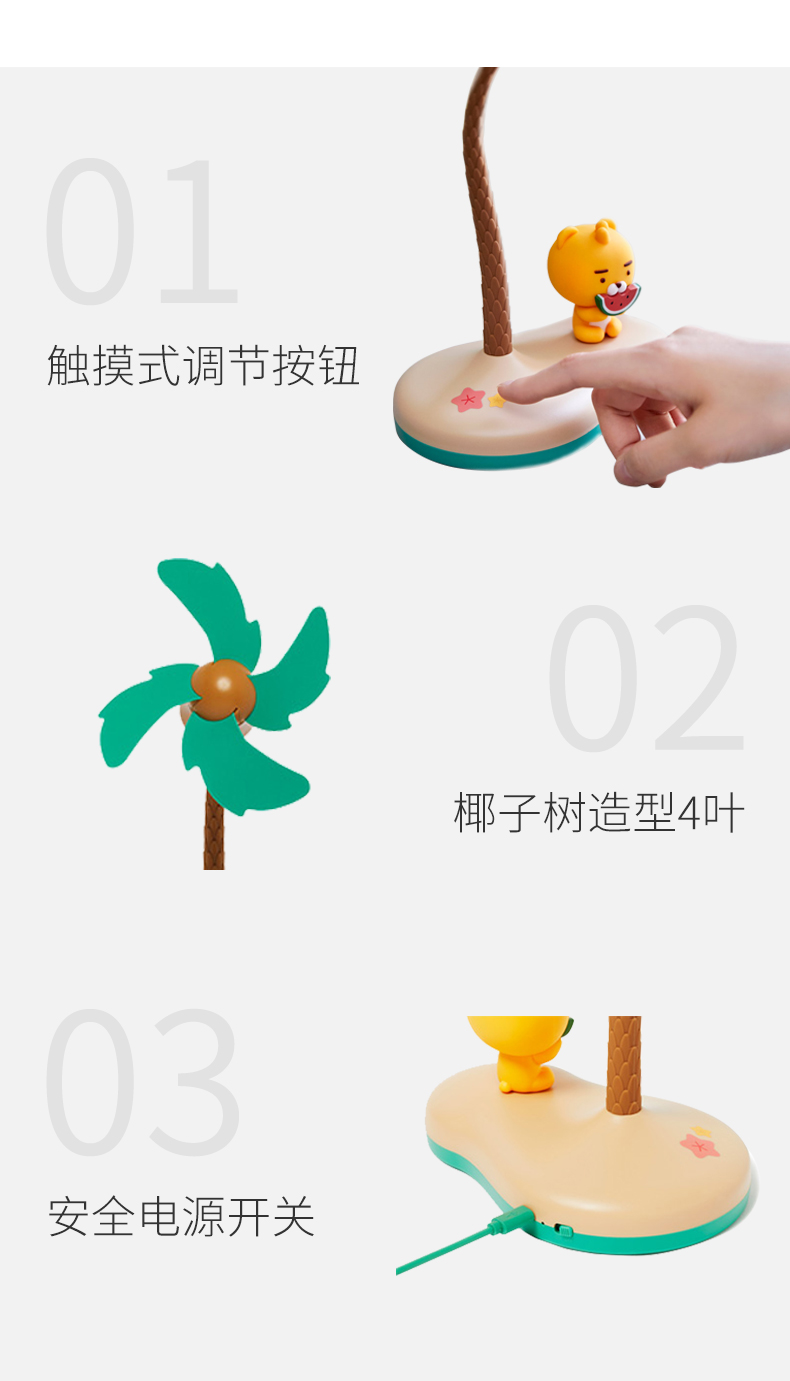 01

触摸式调节按钮

02

椰子树造型4叶

03

安全电源开关